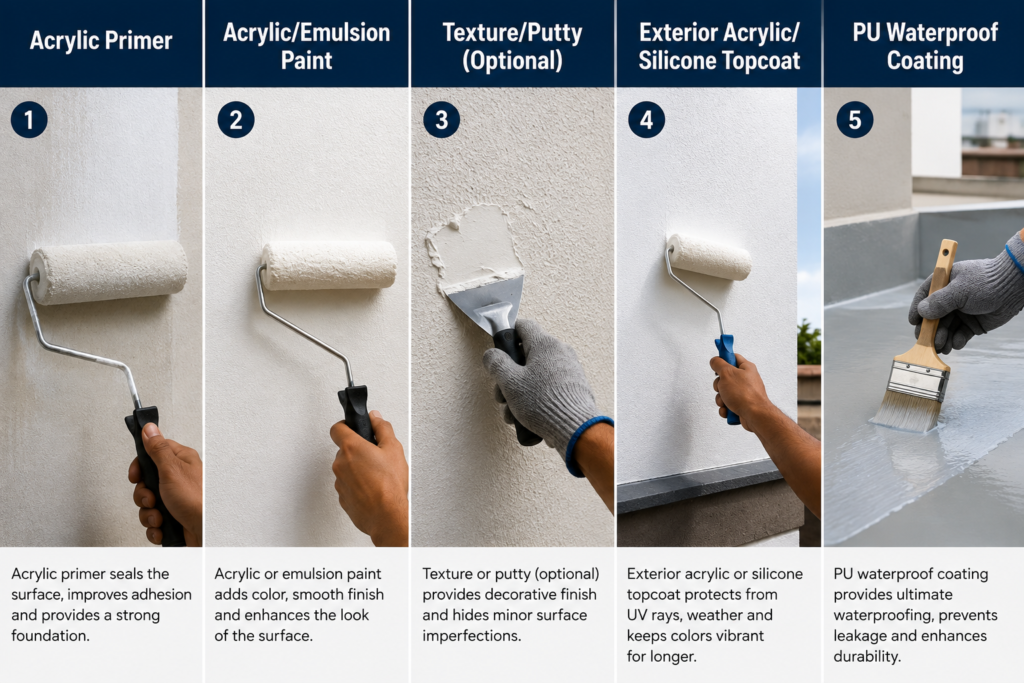 Acrylic Primer

1

Acrylic primer seals the surface, improves adhesion and provides a strong foundation.

Acrylic/Emulsion Paint

2

Acrylic or emulsion paint adds color, smooth finish and enhances the look of the surface.

Texture/Putty (Optional)

3

Texture or putty (optional) provides decorative finish and hides minor surface imperfections.

Exterior Acrylic/ Silicone Topcoat

4

Exterior acrylic or silicone topcoat protects from UV rays, weather and keeps colors vibrant for longer.

PU Waterproof Coating

5

PU waterproof coating provides ultimate waterproofing, prevents leakage and enhances durability.